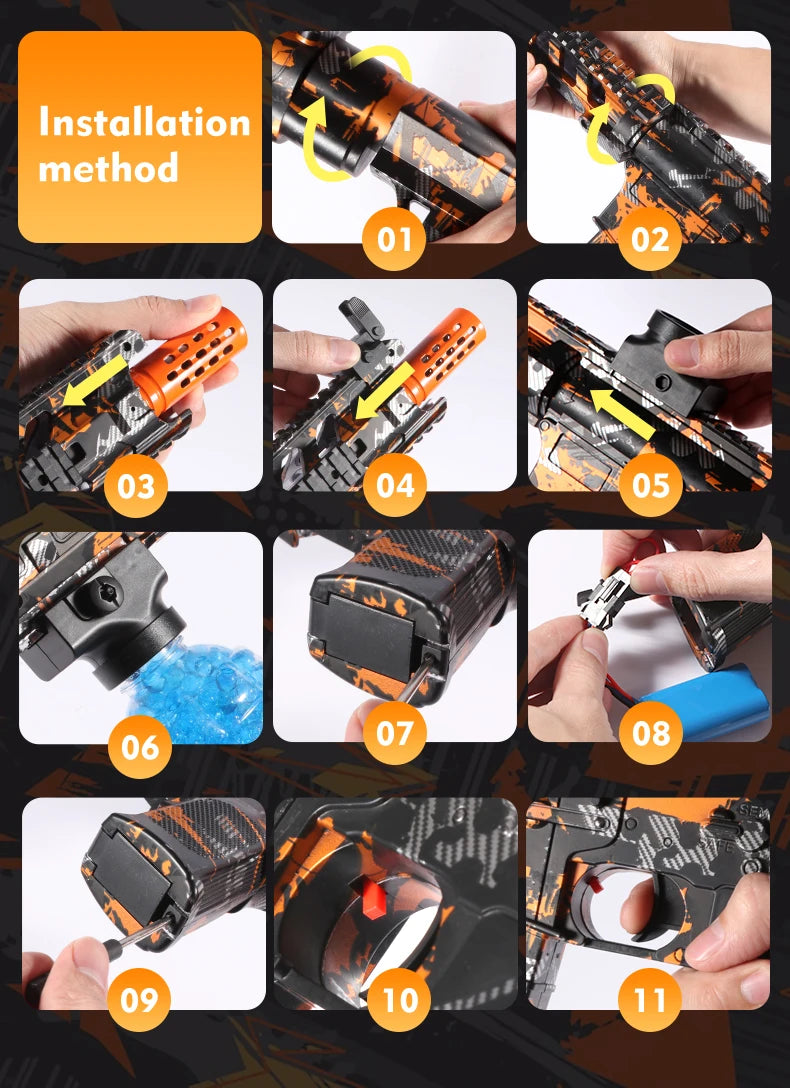 Installation method

01

02

03

04

05

06

07

08

09

10

11