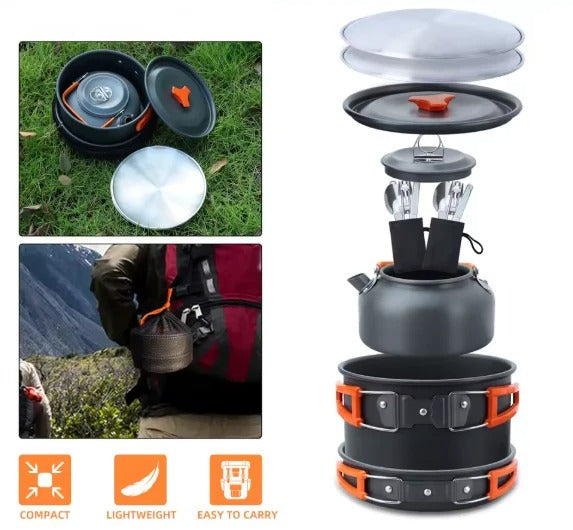 COMPACT
LIGHTWEIGHT
EASY TO CARRY